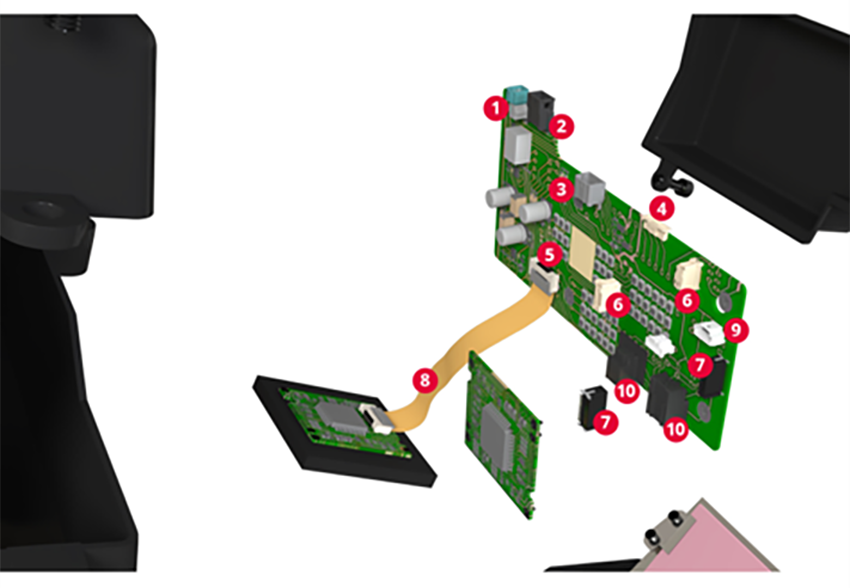 1
2
3
4
5
6
6
9
7
8
10
7
10