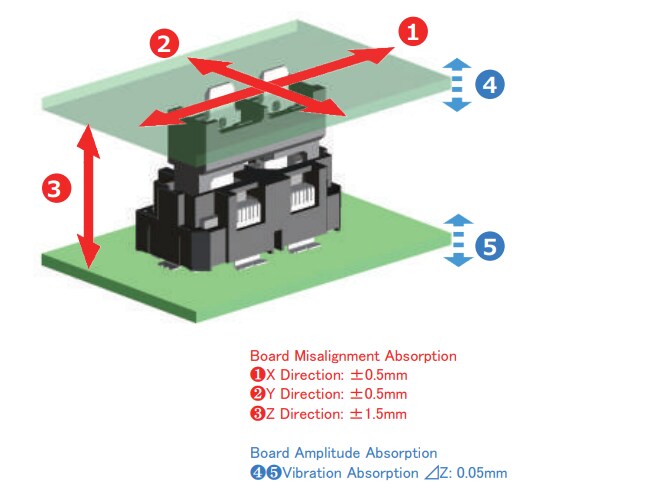 2
1
4
3
5

Board Misalignment Absorption
❶X Direction: ±0.5mm
❷Y Direction: ±0.5mm
❸Z Direction: ±1.5mm

Board Amplitude Absorption
❹❺Vibration Absorption ⊿Z: 0.05mm